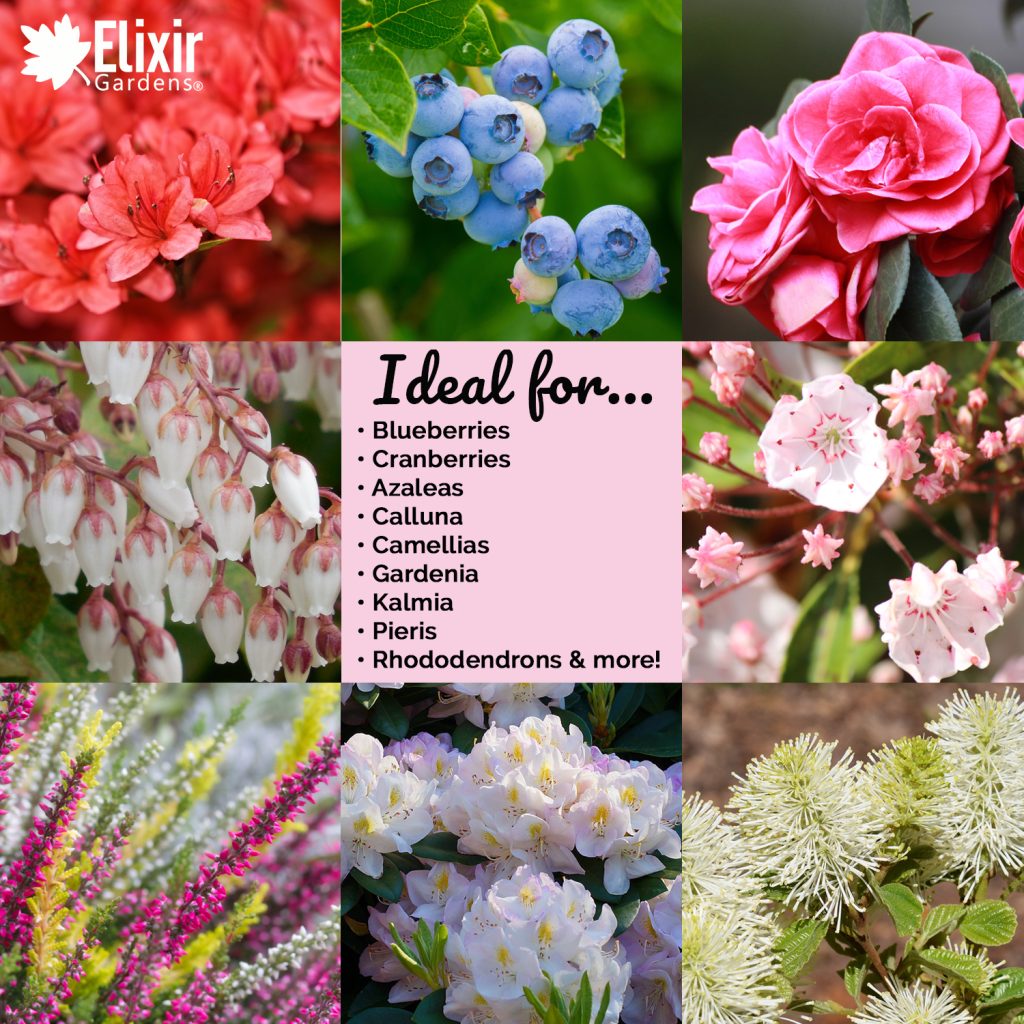 Elixir Gardens®

Ideal for...
• Blueberries
• Cranberries
• Azaleas
• Calluna
• Camellias
• Gardenia
• Kalmia
• Pieris
• Rhododendrons & more!